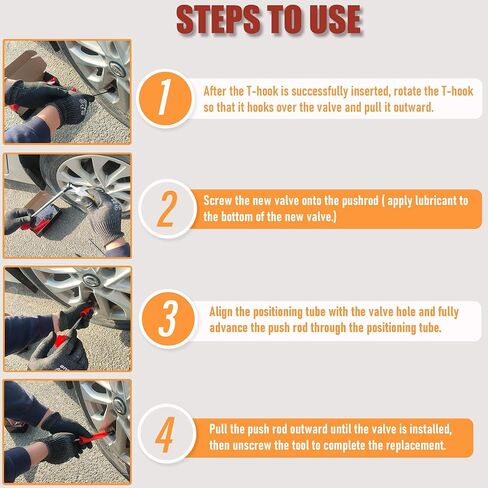 STEPS TO USE

1

After the T-hook is successfully inserted, rotate the T-hook so that it hooks over the valve and pull it outward.

2

Screw the new valve onto the pushrod ( apply lubricant to the bottom of the new valve.)

3

Align the positioning tube with the valve hole and fully advance the push rod through the positioning tube.

4

Pull the push rod outward until the valve is installed, then unscrew the tool to complete the replacement.