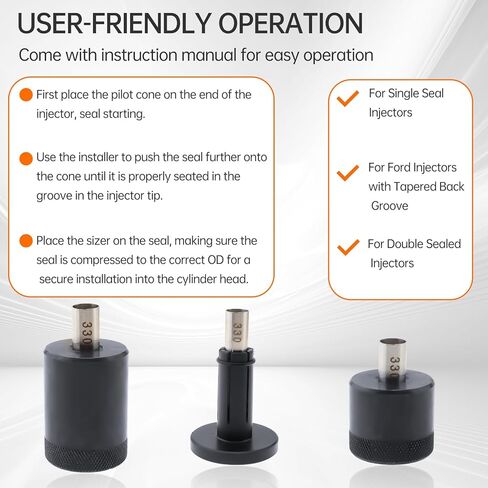 USER-FRIENDLY OPERATION

Come with instruction manual for easy operation

First place the pilot cone on the end of the injector, seal starting.

Use the installer to push the seal further onto the cone until it is properly seated in the groove in the injector tip.

Place the sizer on the seal, making sure the seal is compressed to the correct OD for a secure installation into the cylinder head.

For Single Seal Injectors

For Ford Injectors with Tapered Back Groove

For Double Sealed Injectors

330

330

330