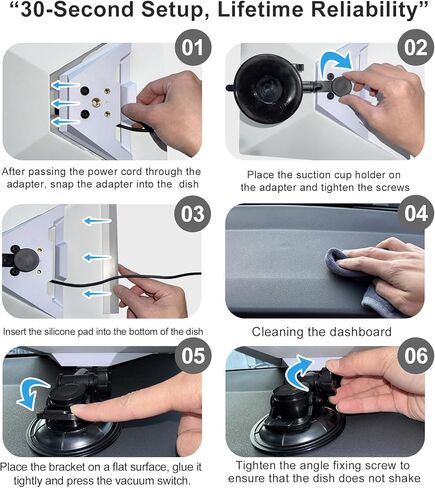 "30-Second Setup, Lifetime Reliability"

01

After passing the power cord through the adapter, snap the adapter into the dish

02

Place the suction cup holder on the adapter and tighten the screws

03

Insert the silicone pad into the bottom of the dish

04

Cleaning the dashboard

05

Place the bracket on a flat surface, glue it tightly and press the vacuum switch.

06

Tighten the angle fixing screw to ensure that the dish does not shake