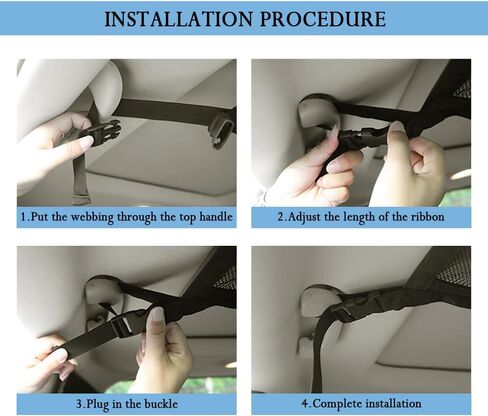 INSTALLATION PROCEDURE

1.Put the webbing through the top handle

2.Adjust the length of the ribbon

3.Plug in the buckle

4.Complete installation