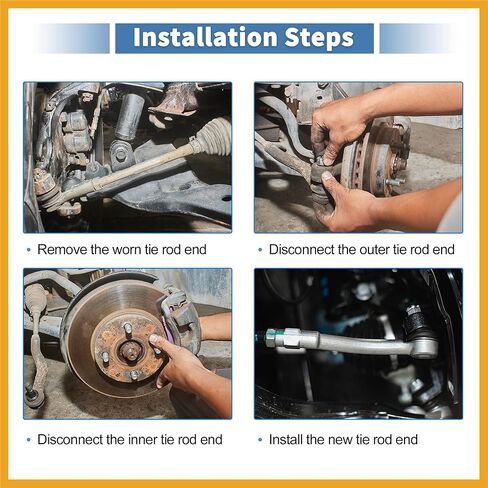 Installation Steps

• Remove the worn tie rod end

• Disconnect the outer tie rod end

• Disconnect the inner tie rod end

• Install the new tie rod end