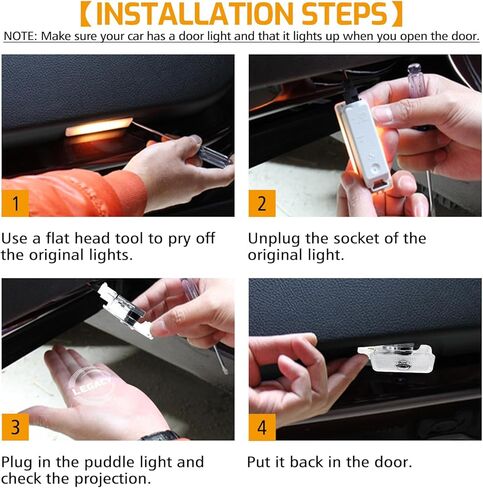 【INSTALLATION STEPS】

NOTE: Make sure your car has a door light and that it lights up when you open the door.

1

Use a flat head tool to pry off the original lights.

2

Unplug the socket of the original light.

LEGACY

3

Plug in the puddle light and check the projection.

4

Put it back in the door.