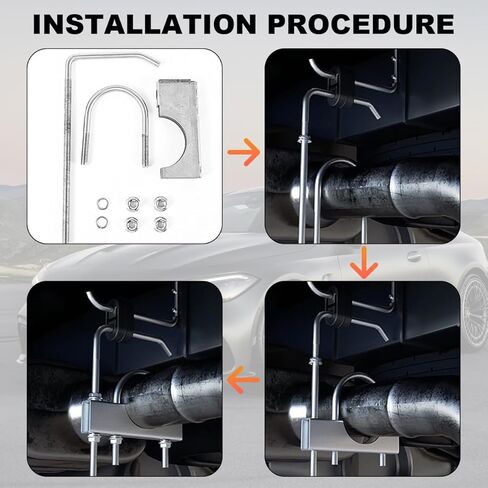 INSTALLATION PROCEDURE