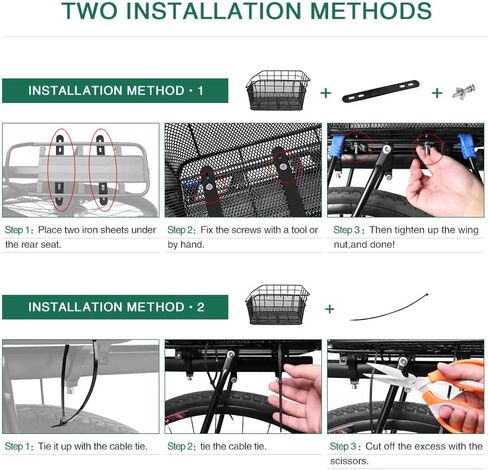 TWO INSTALLATION METHODS

INSTALLATION METHOD · 1

+ +

Step 1: Place two iron sheets under the rear seat.

Step 2: Fix the screws with a tool or by hand.

Step 3: Then tighten up the wing nut,and done!

INSTALLATION METHOD · 2

+

Step 1: Tie it up with the cable tie.

Step 2: tie the cable tie.

Step 3: Cut off the excess with the scissors.