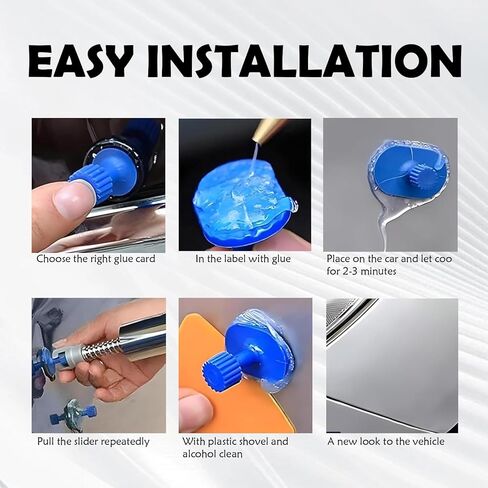 EASY INSTALLATION

Choose the right glue card

In the label with glue

Place on the car and let coo for 2-3 minutes

Pull the slider repeatedly

With plastic shovel and alcohol clean

A new look to the vehicle