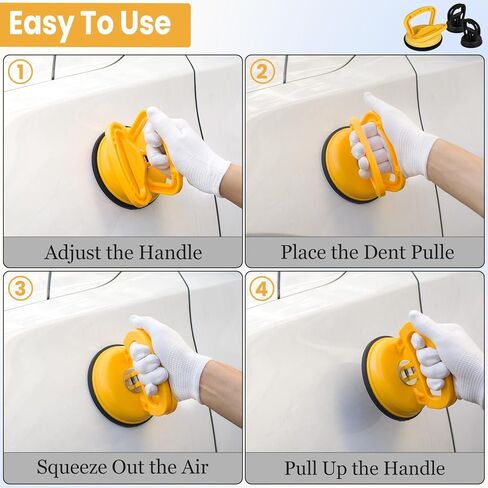 Easy To Use

1
Adjust the Handle

2
Place the Dent Pulle

3
Squeeze Out the Air

4
Pull Up the Handle