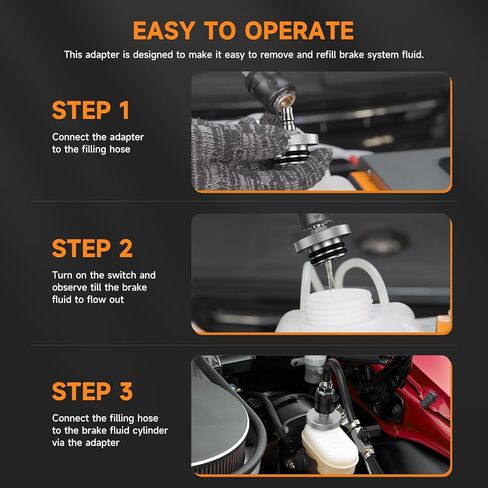 EASY TO OPERATE

This adapter is designed to make it easy to remove and refill brake system fluid.

STEP 1

Connect the adapter to the filling hose

STEP 2

Turn on the switch and observe till the brake fluid to flow out

STEP 3

Connect the filling hose to the brake fluid cylinder via the adapter