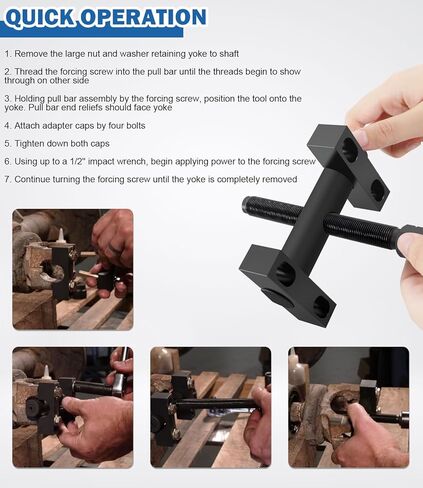 QUICK OPERATION

1. Remove the large nut and washer retaining yoke to shaft

2. Thread the forcing screw into the pull bar until the threads begin to show through on other side

3. Holding pull bar assembly by the forcing screw, position the tool onto the yoke. Pull bar end reliefs should face yoke

4. Attach adapter caps by four bolts

5. Tighten down both caps

6. Using up to a 1/2" impact wrench, begin applying power to the forcing screw

7. Continue turning the forcing screw until the yoke is completely removed