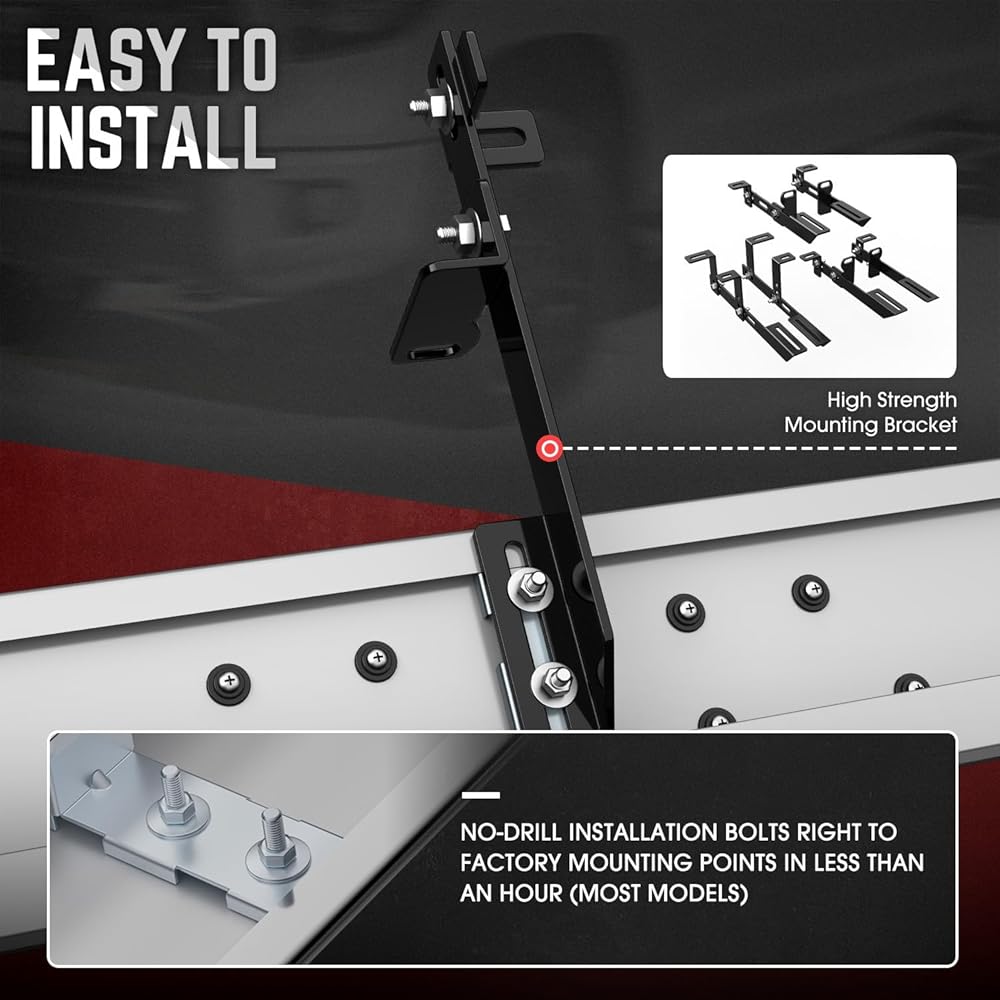 EASY TO INSTALL

High Strength Mounting Bracket

NO-DRILL INSTALLATION BOLTS RIGHT TO FACTORY MOUNTING POINTS IN LESS THAN AN HOUR (MOST MODELS)