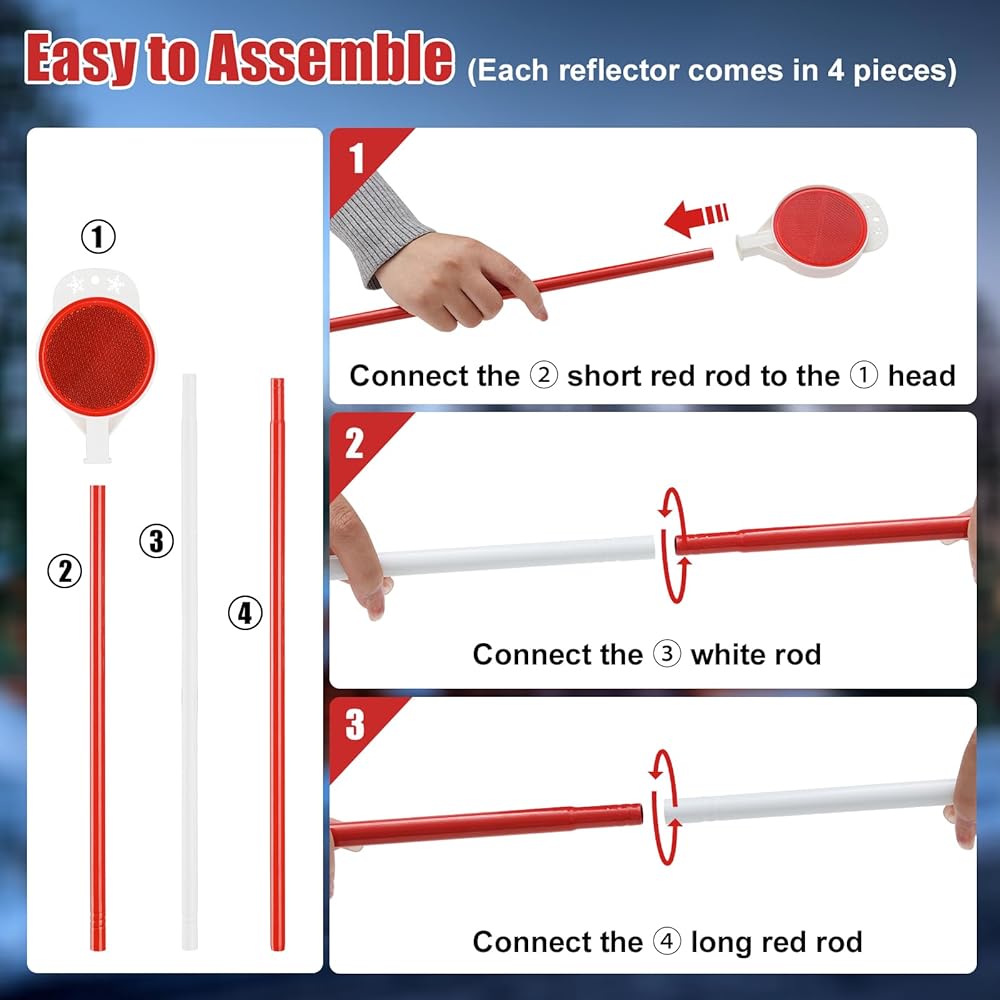 Easy to Assemble (Each reflector comes in 4 pieces)

①

②

③

④

1

Connect the ② short red rod to the ① head

2

Connect the ③ white rod

3

Connect the ④ long red rod