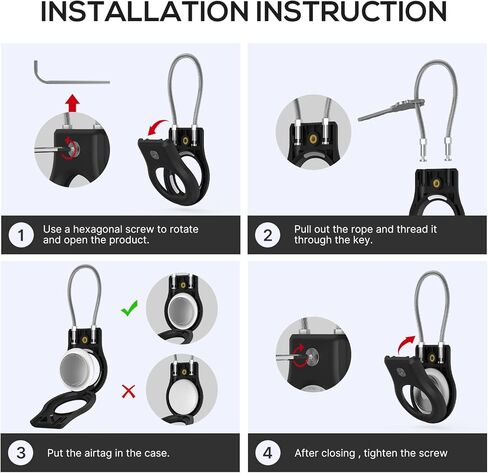 INSTALLATION INSTRUCTION

1 Use a hexagonal screw to rotate and open the product.

2 Pull out the rope and thread it through the key.

3 Put the airtag in the case.

4 After closing , tighten the screw