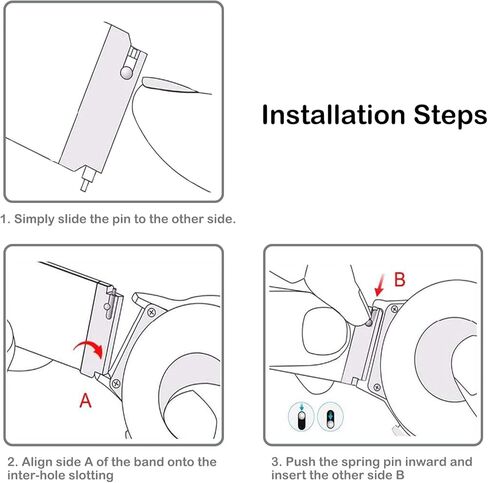 Installation Steps

1. Simply slide the pin to the other side.

A

2. Align side A of the band onto the inter-hole slotting

B

3. Push the spring pin inward and insert the other side B