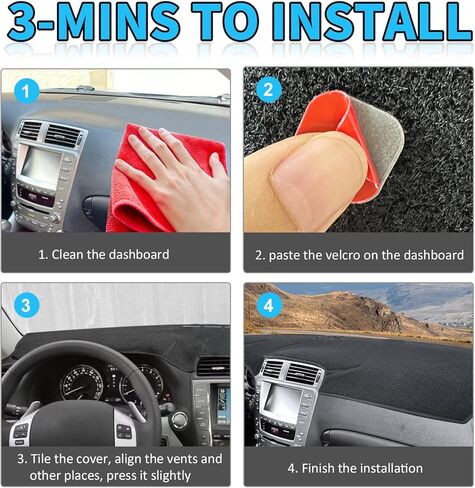 3-MINS TO INSTALL

1

1. Clean the dashboard

2

2. paste the velcro on the dashboard

3

3. Tile the cover, align the vents and other places, press it slightly

4

4. Finish the installation