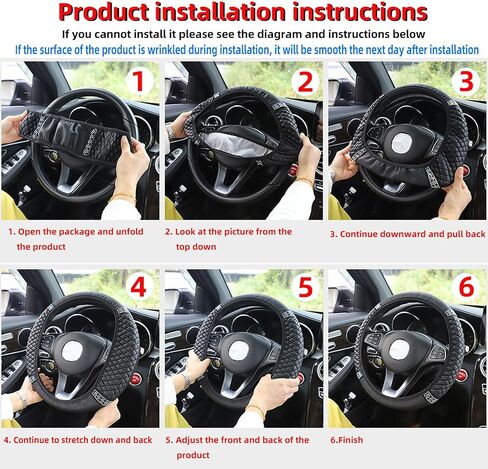 Product installation instructions

If you cannot install it please see the diagram and instructions below

If the surface of the product is wrinkled during installation, it will be smooth the next day after installation

1

2

3

1. Open the package and unfold the product

2. Look at the picture from the top down

3. Continue downward and pull back

4

5

6

4. Continue to stretch down and back

5. Adjust the front and back of the product

6.Finish