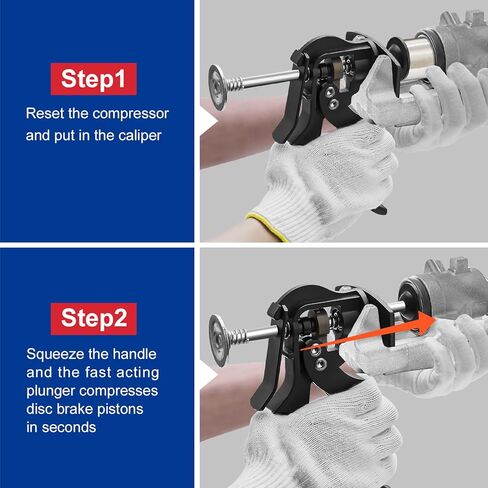 Step1

Reset the compressor and put in the caliper

Step2

Squeeze the handle and the fast acting plunger compresses disc brake pistons in seconds