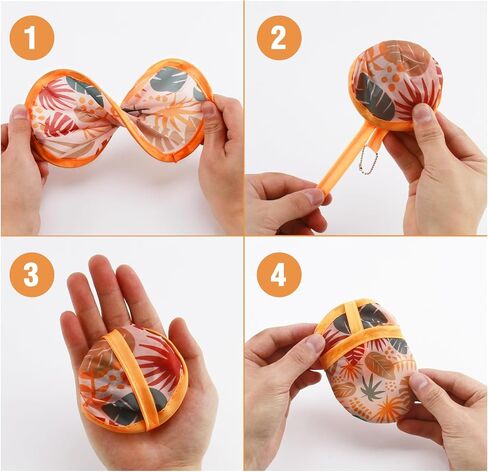 1

2

3

4