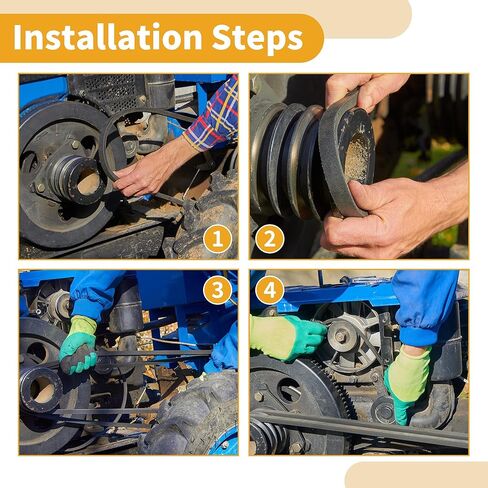 Installation Steps

1

2

3

4