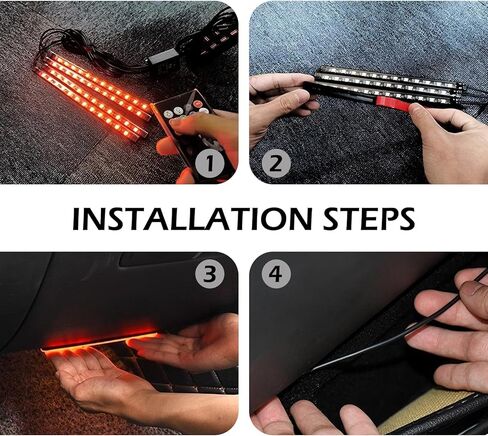 1

2

INSTALLATION STEPS

3

4