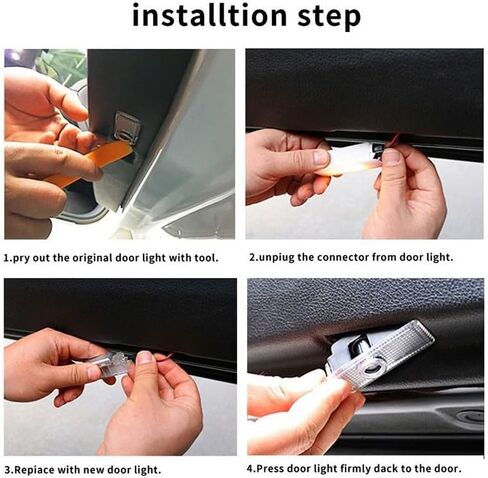 installtion step

1.pry out the original door light with tool.

2.unpiug the connector from door light.

3.Repiace with new door light.

4.Press door light firmly dack to the door.