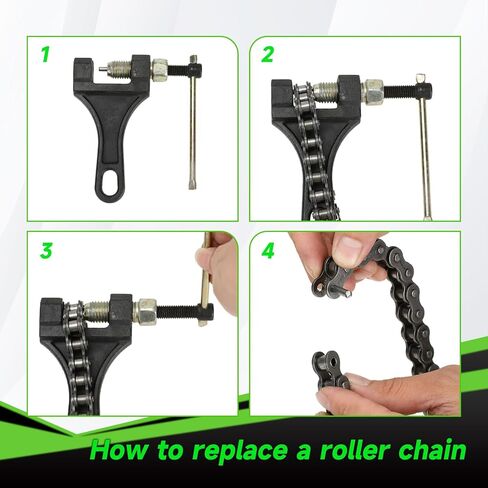 1

2

3

4

How to replace a roller chain