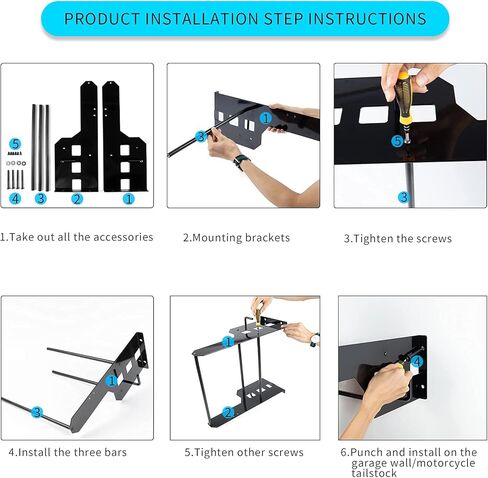 PRODUCT INSTALLATION STEP INSTRUCTIONS

5
4
3
2
1

1
3

5
3

1.Take out all the accessories

2.Mounting brackets

3.Tighten the screws

1
3

1
2

4

4.Install the three bars

5.Tighten other screws

6.Punch and install on the garage wall/motorcycle tailstock