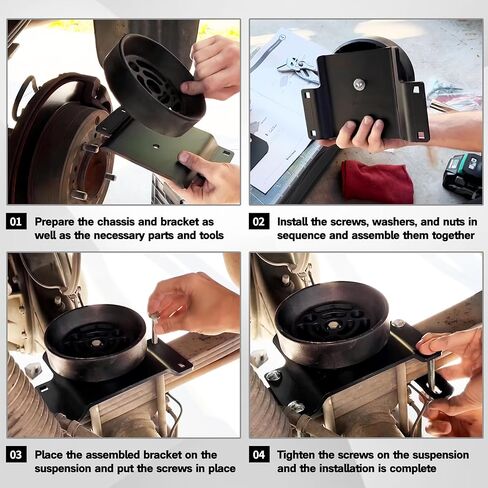 01 Prepare the chassis and bracket as well as the necessary parts and tools

02 Install the screws, washers, and nuts in sequence and assemble them together

03 Place the assembled bracket on the suspension and put the screws in place

04 Tighten the screws on the suspension and the installation is complete