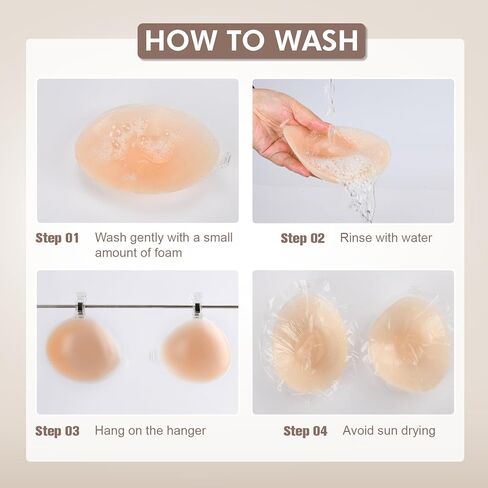 HOW TO WASH

Step 01 Wash gently with a small amount of foam

Step 02 Rinse with water

Step 03 Hang on the hanger

Step 04 Avoid sun drying