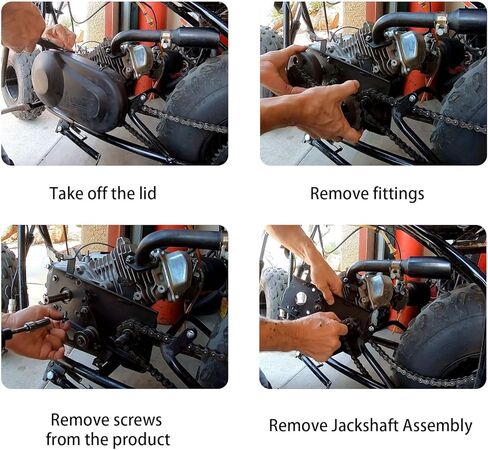 Take off the lid

Remove fittings

Remove screws from the product

Remove Jackshaft Assembly