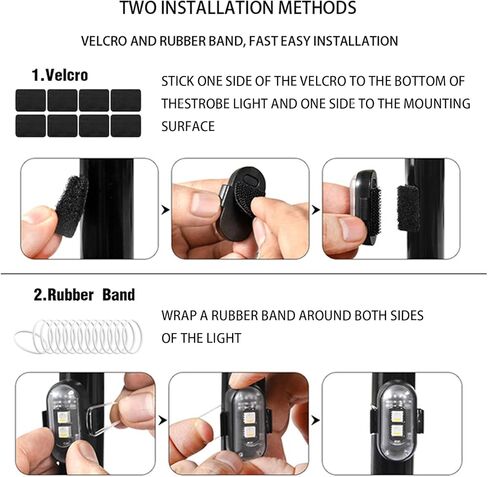 TWO INSTALLATION METHODS

VELCRO AND RUBBER BAND, FAST EASY INSTALLATION

1.Velcro

STICK ONE SIDE OF THE VELCRO TO THE BOTTOM OF THESTROBE LIGHT AND ONE SIDE TO THE MOUNTING SURFACE

2.Rubber Band

WRAP A RUBBER BAND AROUND BOTH SIDES OF THE LIGHT