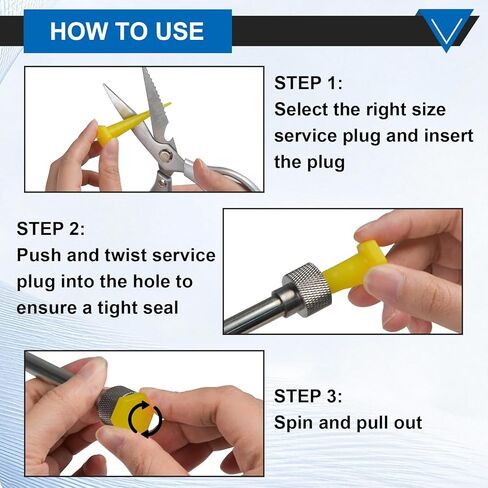 HOW TO USE

STEP 1:
Select the right size service plug and insert the plug

STEP 2:
Push and twist service plug into the hole to ensure a tight seal

STEP 3:
Spin and pull out