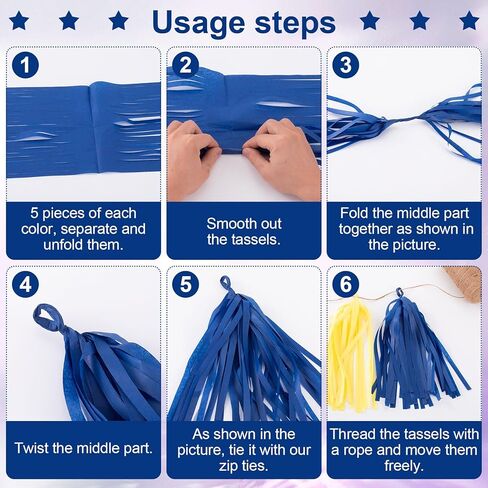 Usage steps

1
5 pieces of each color, separate and unfold them.

2
Smooth out the tassels.

3
Fold the middle part together as shown in the picture.

4
Twist the middle part.

5
As shown in the picture, tie it with our zip ties.

6
Thread the tassels with a rope and move them freely.