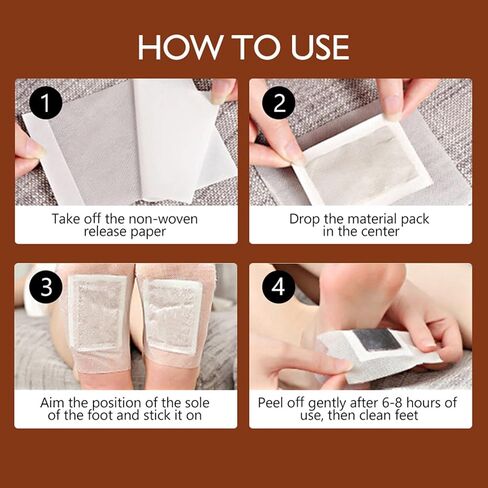 HOW TO USE

1

Take off the non-woven release paper

2

Drop the material pack in the center

3

Aim the position of the sole of the foot and stick it on

4

Peel off gently after 6-8 hours of use, then clean feet