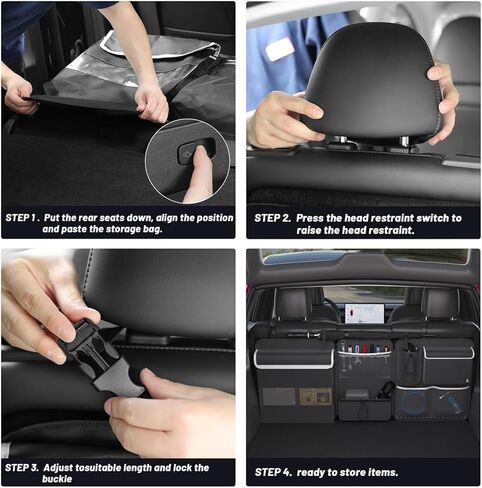 STEP 1. Put the rear seats down, align the position and paste the storage bag.

STEP 2. Press the head restraint switch to raise the head restraint.

STEP 3. Adjust tosuitable length and lock the buckle

STEP 4. ready to store items.