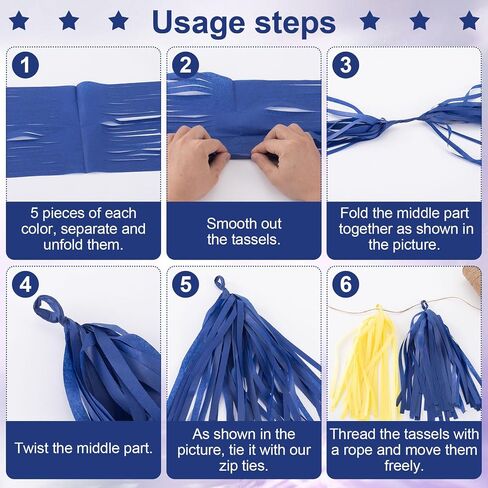 Usage steps

1

5 pieces of each color, separate and unfold them.

2

Smooth out the tassels.

3

Fold the middle part together as shown in the picture.

4

Twist the middle part.

5

As shown in the picture, tie it with our zip ties.

6

Thread the tassels with a rope and move them freely.