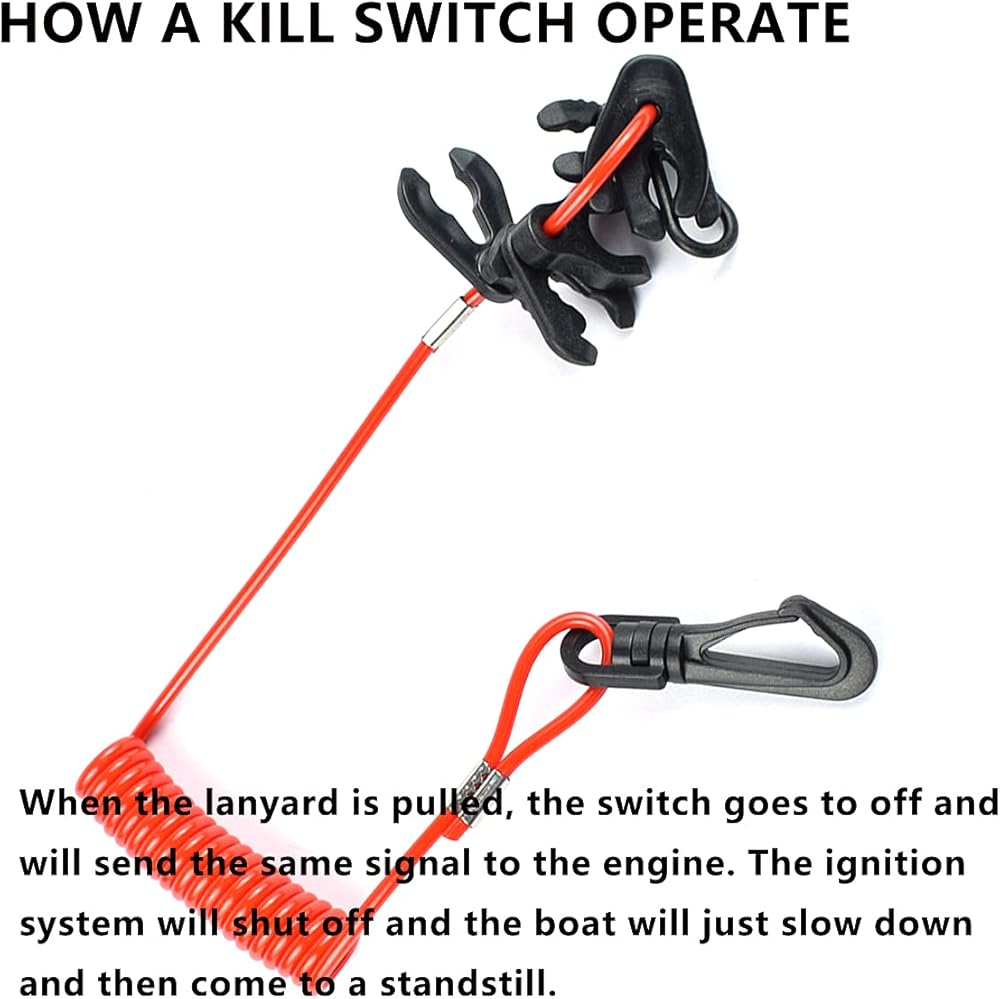 HOW A KILL SWITCH OPERATE

When the lanyard is pulled, the switch goes to off and will send the same signal to the engine. The ignition system will shut off and the boat will just slow down and then come to a standstill.