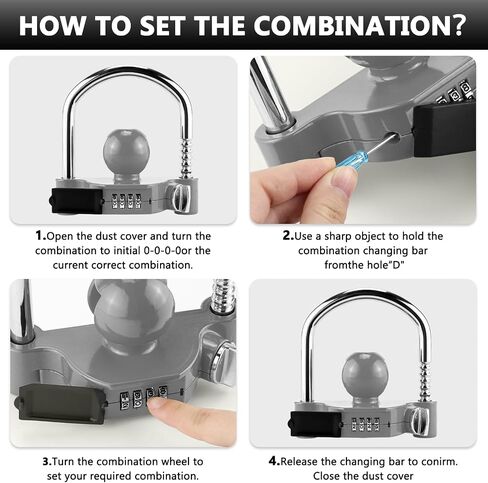 HOW TO SET THE COMBINATION?

1.Open the dust cover and turn the combination to initial 0-0-0-0or the current correct combination.

2.Use a sharp object to hold the combination changing bar fromthe hole"D"

3.Turn the combination wheel to set your required combination.

4.Release the changing bar to conirm. Close the dust cover