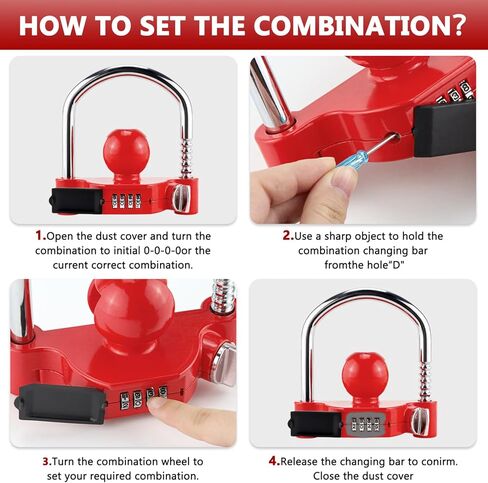 HOW TO SET THE COMBINATION?

1.Open the dust cover and turn the combination to initial 0-0-0-0or the current correct combination.

2.Use a sharp object to hold the combination changing bar fromthe hole"D"

3.Turn the combination wheel to set your required combination.

4.Release the changing bar to conirm. Close the dust cover