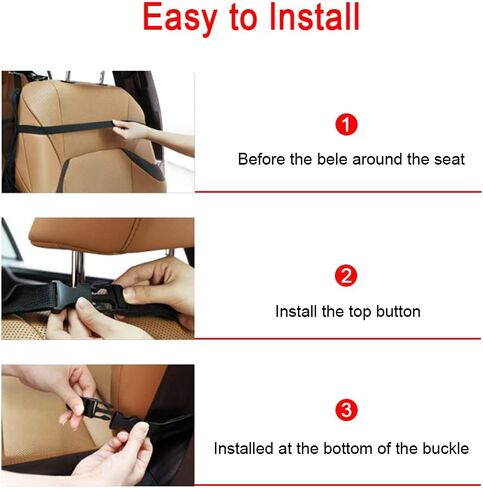 Easy to Install

1

Before the bele around the seat

2

Install the top button

3

Installed at the bottom of the buckle