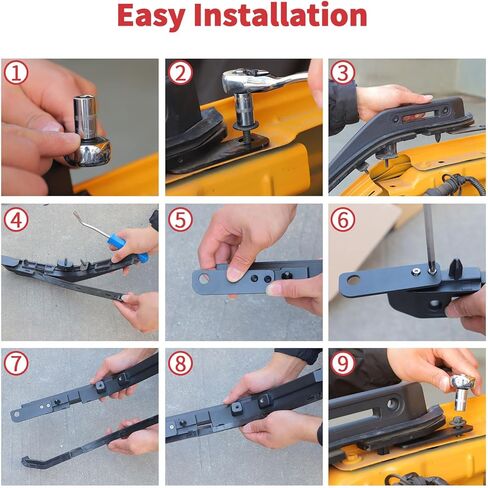 Easy Installation

①

②

③

④

⑤

⑥

⑦

⑧

⑨