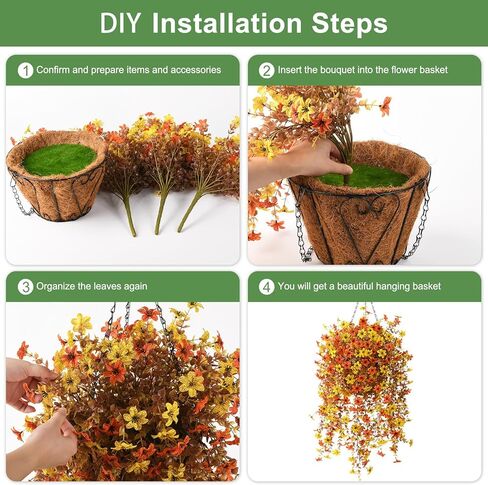 DIY Installation Steps

1 Confirm and prepare items and accessories

2 Insert the bouquet into the flower basket

3 Organize the leaves again

4 You will get a beautiful hanging basket