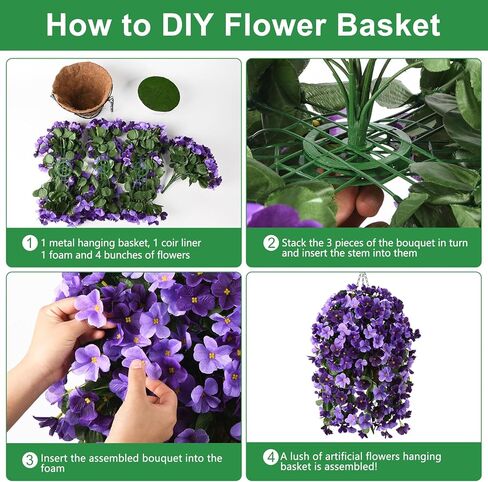 How to DIY Flower Basket

1 1 metal hanging basket, 1 coir liner 1 foam and 4 bunches of flowers

2 Stack the 3 pieces of the bouquet in turn and insert the stem into them

3 Insert the assembled bouquet into the foam

4 A lush of artificial flowers hanging basket is assembled!