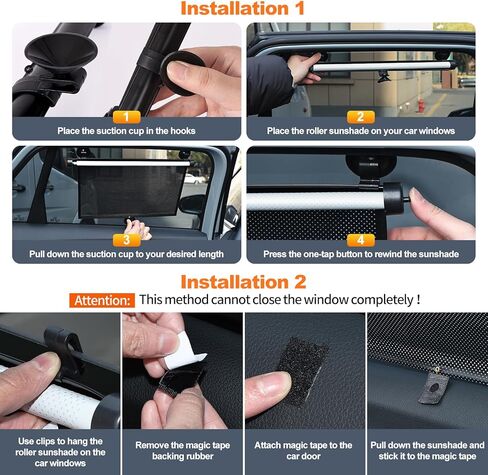 Installation 1

1
Place the suction cup in the hooks

2
Place the roller sunshade on your car windows

3
Pull down the suction cup to your desired length

4
Press the one-tap button to rewind the sunshade

Installation 2

Attention: This method cannot close the window completely !

Use clips to hang the roller sunshade on the car windows

Remove the magic tape backing rubber

Attach magic tape to the car door

Pull down the sunshade and stick it to the magic tape