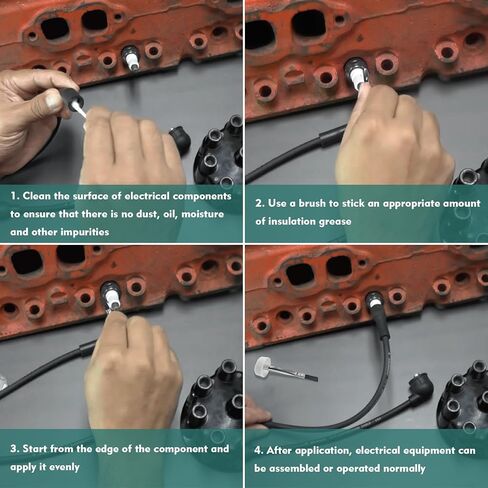 1. Clean the surface of electrical components to ensure that there is no dust, oil, moisture and other impurities

2. Use a brush to stick an appropriate amount of insulation grease

3. Start from the edge of the component and apply it evenly

4. After application, electrical equipment can be assembled or operated normally