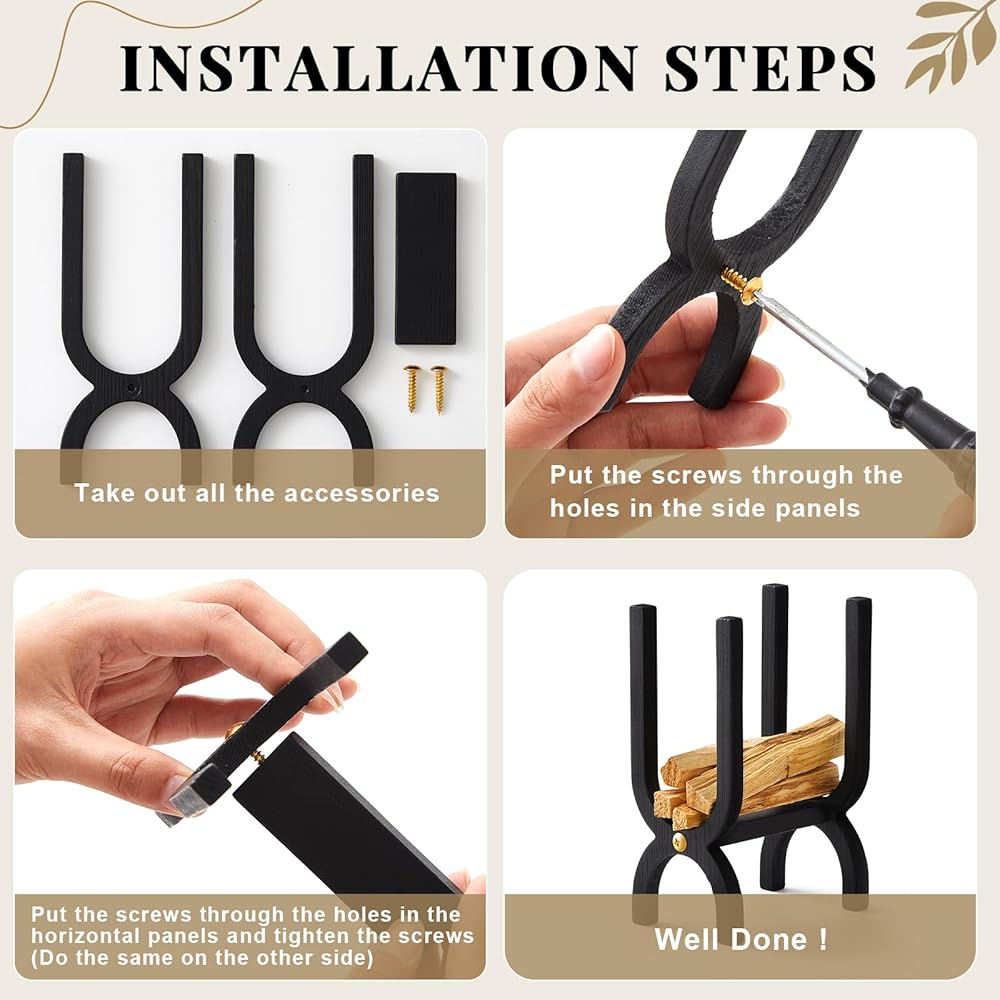 INSTALLATION STEPS

Take out all the accessories

Put the screws through the holes in the side panels

Put the screws through the holes in the horizontal panels and tighten the screws (Do the same on the other side)

Well Done !