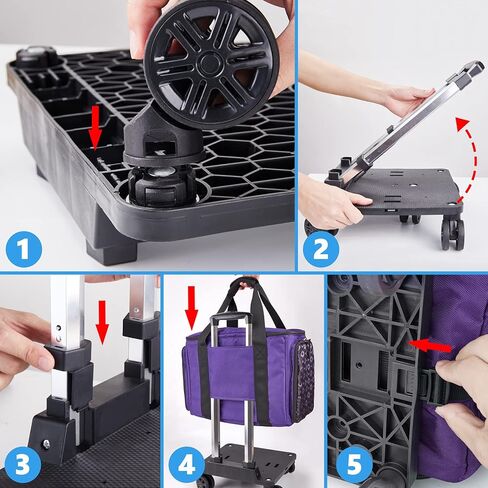 1
2
3
4
5