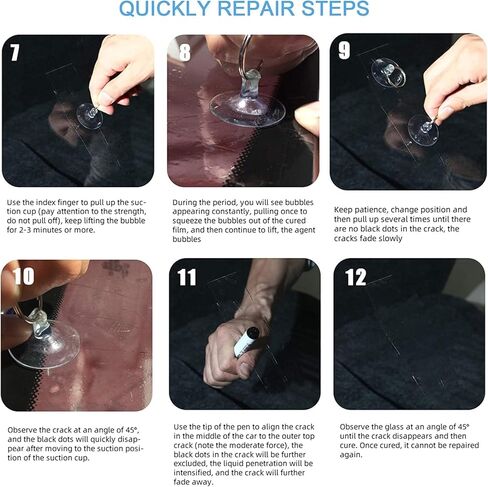 QUICKLY REPAIR STEPS

7

Use the index finger to pull up the suction cup (pay attention to the strength, do not pull off), keep lifting the bubble for 2-3 minutes or more.

8

During the period, you will see bubbles appearing constantly, pulling once to squeeze the bubbles out of the cured film, and then continue to lift, the agent bubbles

9

Keep patience, change position and then pull up several times until there are no black dots in the crack, the cracks fade slowly

10

Observe the crack at an angle of 45°, and the black dots will quickly disappear after moving to the suction position of the suction cup.

11

Use the tip of the pen to align the crack in the middle of the car to the outer top crack (note the moderate force), the black dots in the crack will be further excluded, the liquid penetration will be intensified, and the crack will further fade away.

12

Observe the glass at an angle of 45° until the crack disappears and then cure. Once cured, it cannot be repaired again.