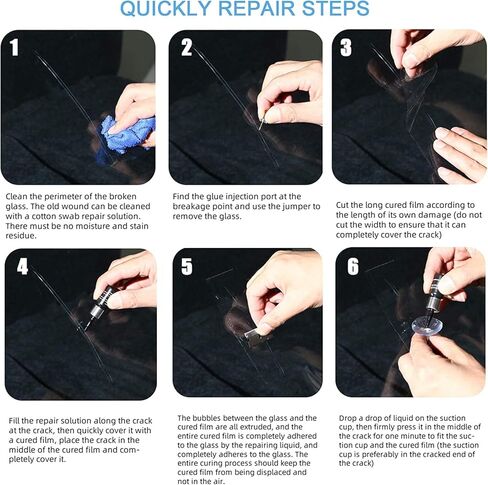 QUICKLY REPAIR STEPS

1

Clean the perimeter of the broken glass. The old wound can be cleaned with a cotton swab repair solution. There must be no moisture and stain residue.

2

Find the glue injection port at the breakage point and use the jumper to remove the glass.

3

Cut the long cured film according to the length of its own damage (do not cut the width to ensure that it can completely cover the crack)

4

Fill the repair solution along the crack at the crack, then quickly cover it with a cured film, place the crack in the middle of the cured film and completely cover it.

5

The bubbles between the glass and the cured film are all extruded, and the entire cured film is completely adhered to the glass by the repairing liquid, and completely adheres to the glass. The entire curing process should keep the cured film from being displaced and not in the air.

6

Drop a drop of liquid on the suction cup, then firmly press it in the middle of the crack for one minute to fit the suction cup and the cured film (the suction cup is preferably in the cracked end of the crack)