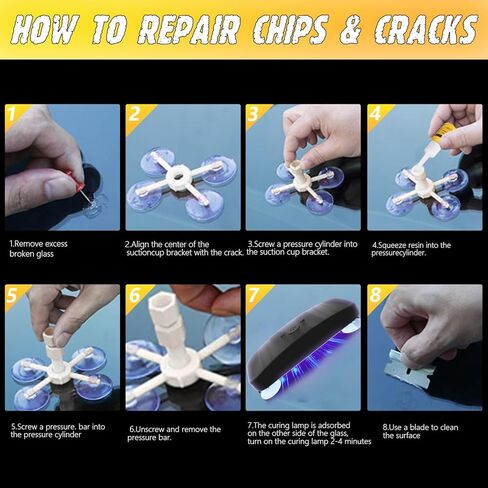 HOW TO REPAIR CHIPS & CRACKS

1

1.Remove excess broken glass

2

2.Align the center of the suctioncup bracket with the crack.

3

3.Screw a pressure cylinder into the suction cup bracket.

4

4.Squeeze resin into the pressurecylinder.

5

5.Screw a pressure. bar into the pressure cylinder

6

6.Unscrew and remove the pressure bar.

7

7.The curing lamp is adsorbed on the other side of the glass, turn on the curing lamp 2-4 minutes

8

8.Use a blade to clean the surface