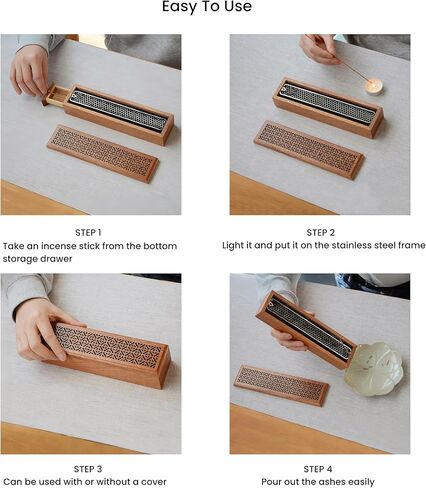 Easy To Use

STEP 1
Take an incense stick from the bottom storage drawer

STEP 2
Light it and put it on the stainless steel frame

STEP 3
Can be used with or without a cover

STEP 4
Pour out the ashes easily