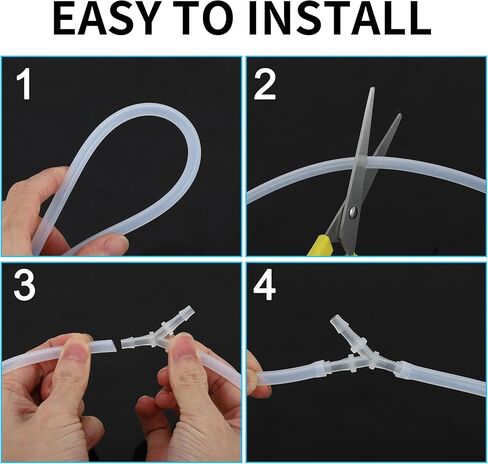 EASY TO INSTALL

1

2

3

4